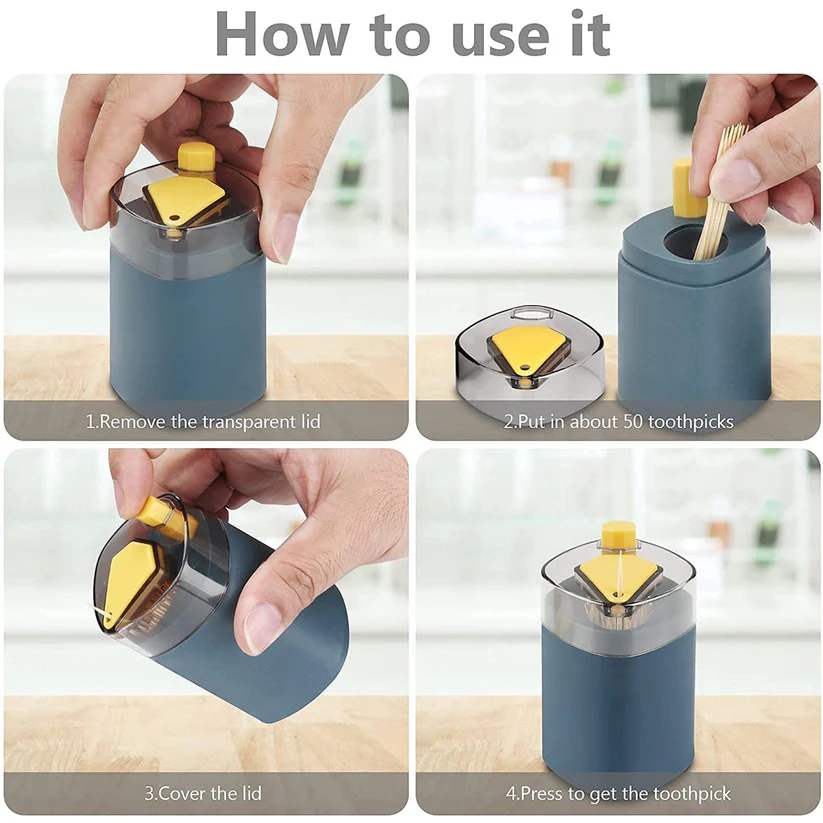 How to use it

1.Remove the transparent lid

2.Put in about 50 toothpicks

3.Cover the lid

4.Press to get the toothpick